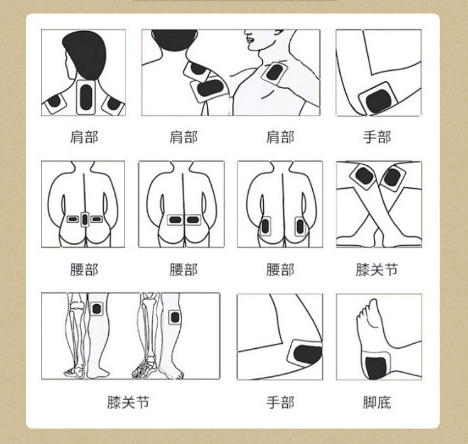 肩部

肩部

肩部

手部

腰部

腰部

腰部

膝关节

膝关节

手部

脚底